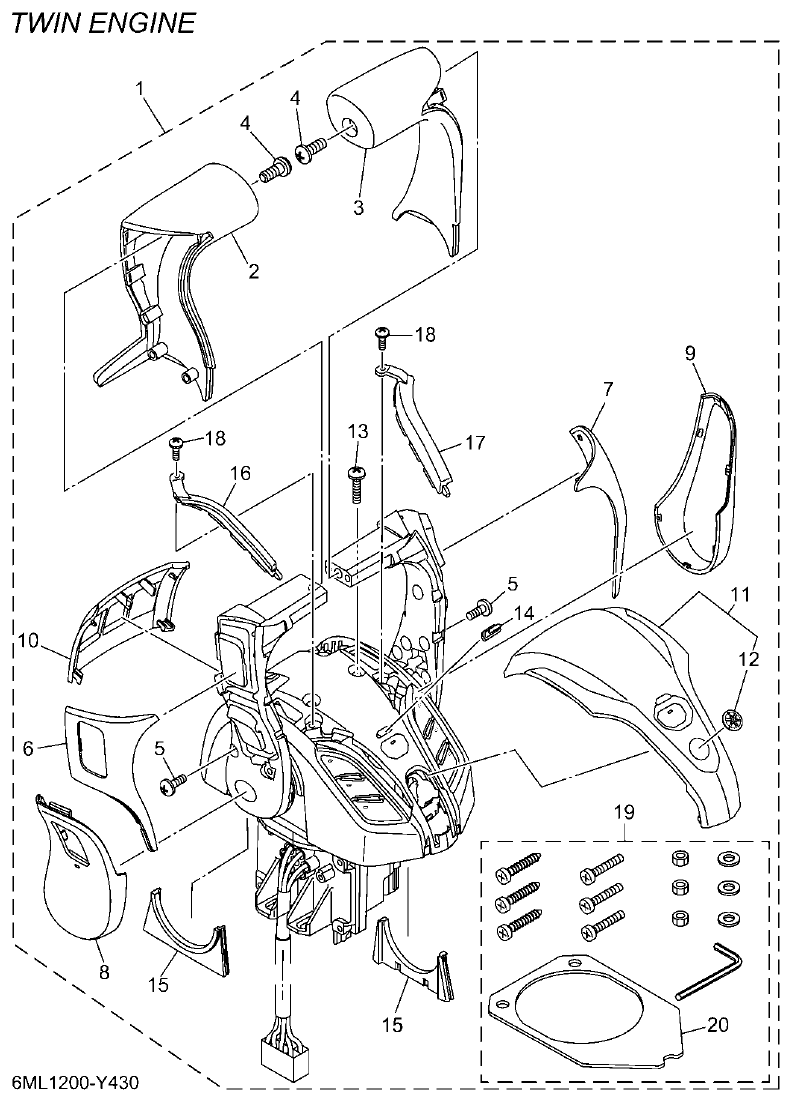 TWIN ENGINE

1
4
4
3
2
18
9
7
18
13
17
16
5
14
11
12
10
6
5
19
8
15
15
20
6ML1200-Y430